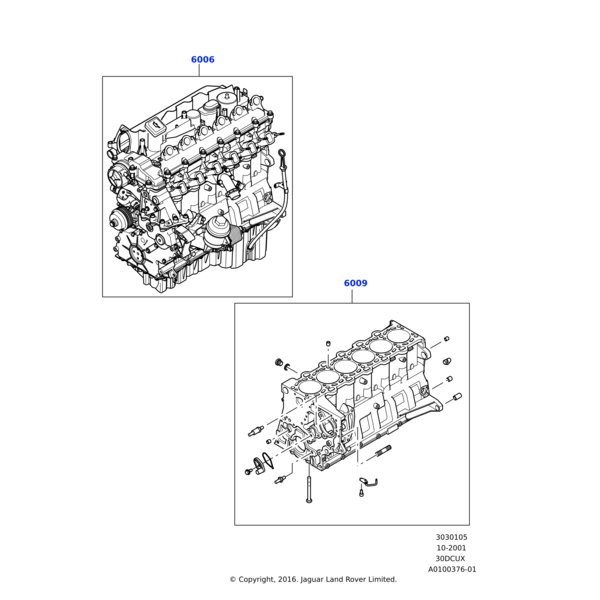 6006

6009

3030105
10-2001
30DCUX
A0100376-01

© Copyright, 2016. Jaguar Land Rover Limited.