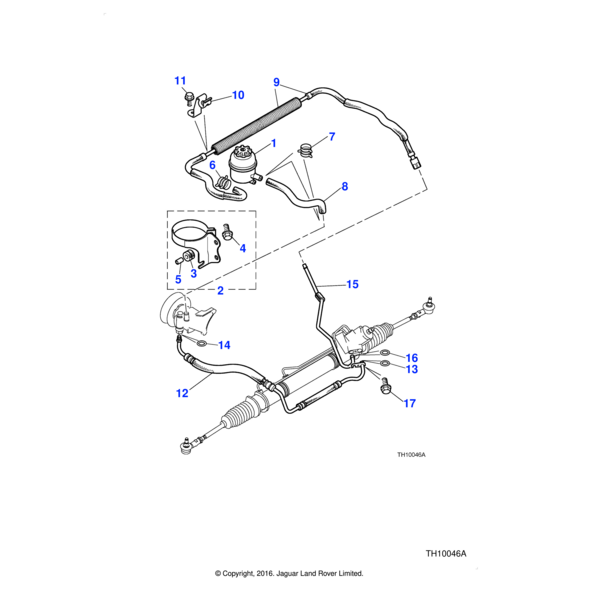 11
10
9
1
7
6
8
4
5
3
2
15
14
16
13
12
17
TH10046A

TH10046A

© Copyright, 2016. Jaguar Land Rover Limited.