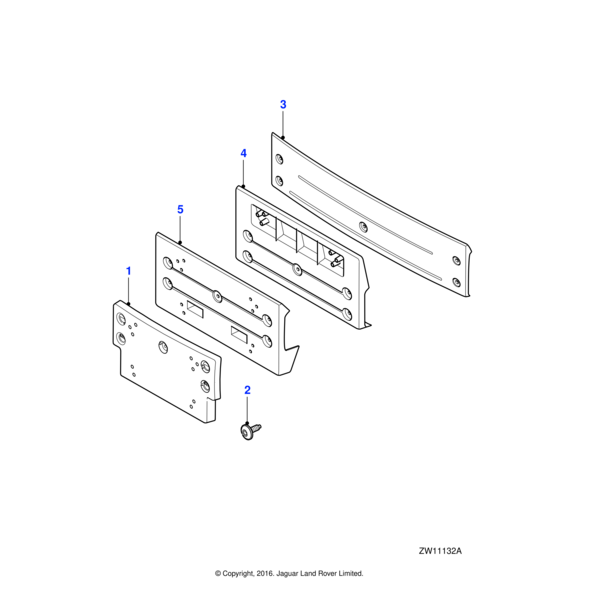 3

4

5

1

2

ZW11132A

© Copyright, 2016. Jaguar Land Rover Limited.