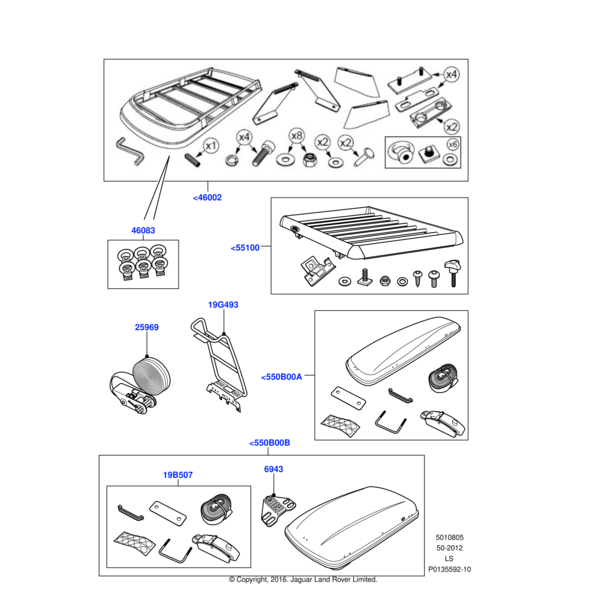 x4
x2
x1
x4
x8
x2
x2
x6
<46002
46083
<55100
19G493
25969
<550B00A
<550B00B
19B507
6943
5010805
50-2012
LS
P0135592-10
© Copyright, 2016. Jaguar Land Rover Limited.