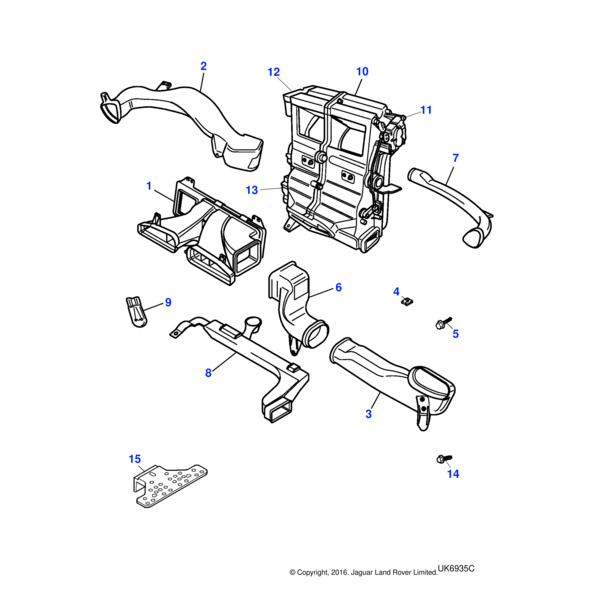 2
12
10
11
7
1
13
6
4
9
5
8
3
15
14
© Copyright, 2016. Jaguar Land Rover Limited. UK6935C