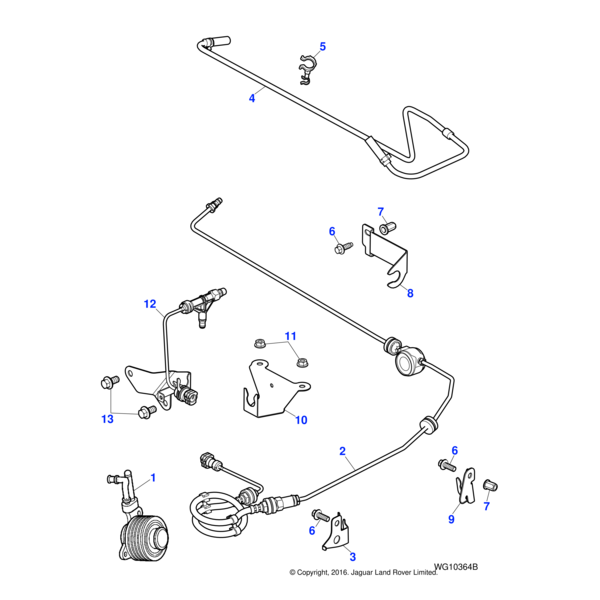 5
4
7
6
8
12
11
13
10
2
6
1
7
9
6
3
WG10364B
© Copyright, 2016. Jaguar Land Rover Limited.