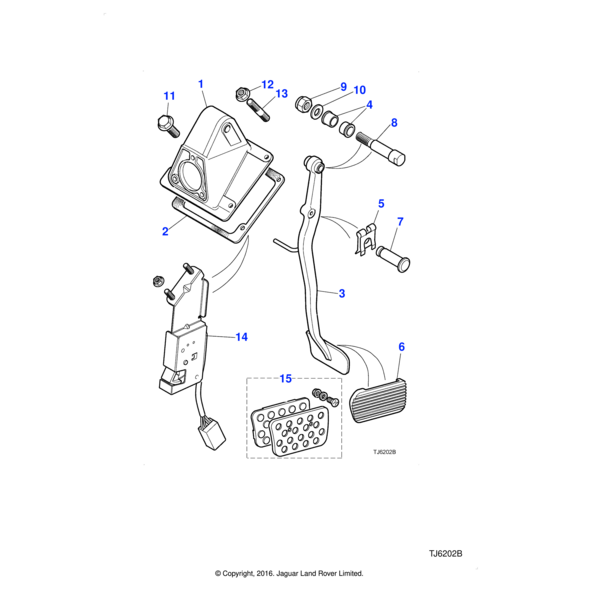 1
11
12
13
9
10
4
8
2
5
7
3
14
6
15
TJ6202B

TJ6202B

© Copyright, 2016. Jaguar Land Rover Limited.