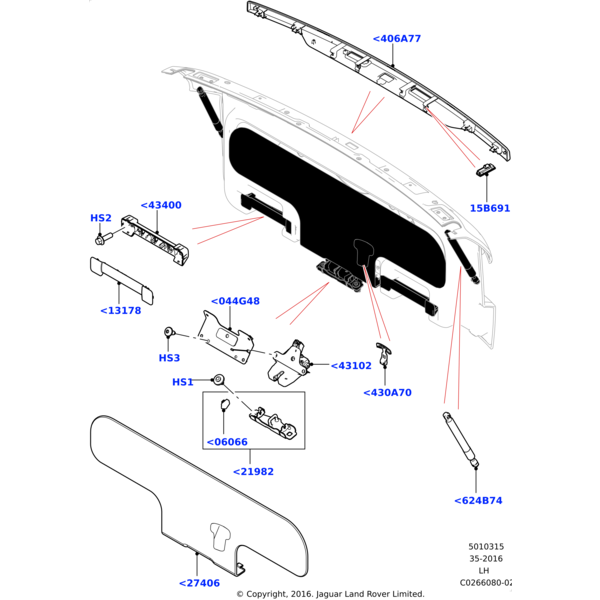 <406A77

15B691

<43400

HS2

<13178

<044G48

HS3

<43102

HS1

<430A70

<06066

<21982

<624B74

<27406

5010315
35-2016
LH
C0266080-02

© Copyright, 2016. Jaguar Land Rover Limited.