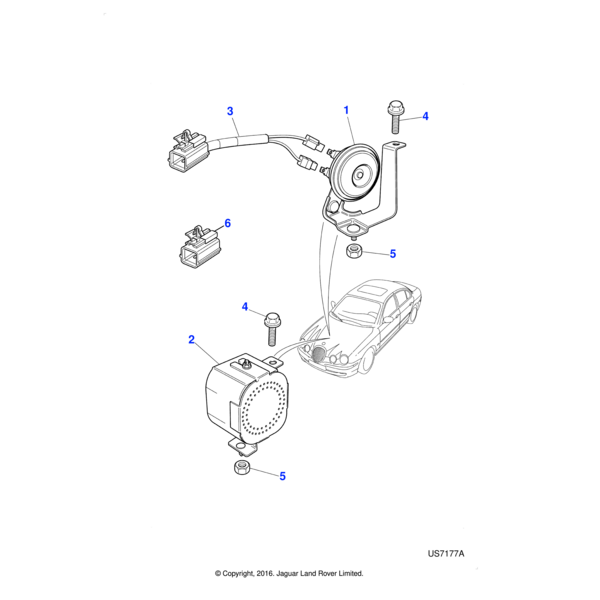 3
1
4
6
5
4
2
5
US7177A
© Copyright, 2016. Jaguar Land Rover Limited.