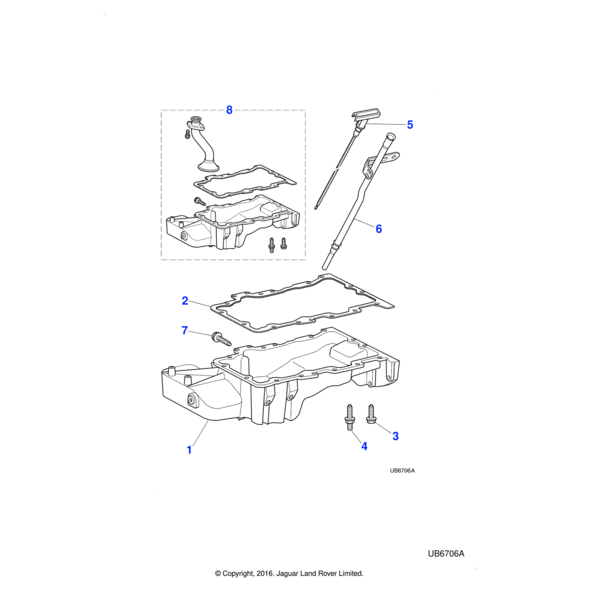 8

5

6

2

7

3

4

1

UB6706A

UB6706A

© Copyright, 2016. Jaguar Land Rover Limited.