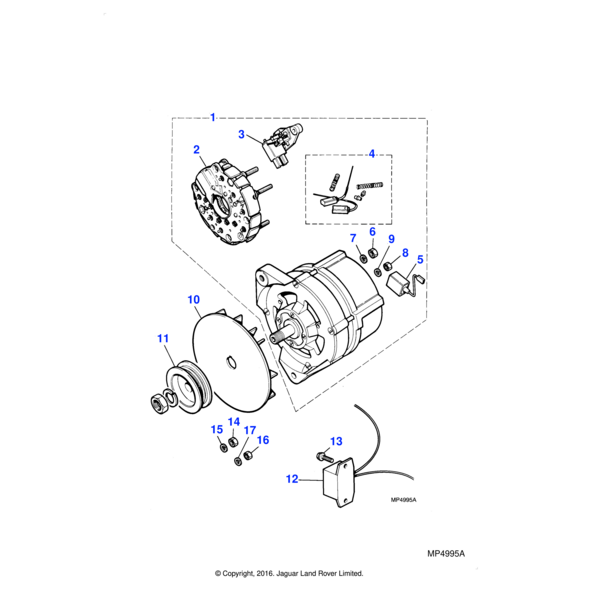 1
3
2
4
7
6
9
8
5
10
11
15
14
17
16
13
12
MP4995A

MP4995A

© Copyright, 2016. Jaguar Land Rover Limited.