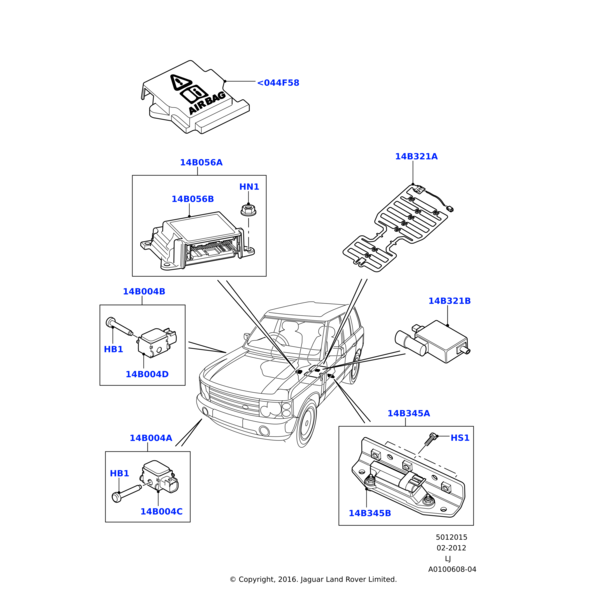 AIR BAG

<044F58

14B056A
14B056B
HN1

14B321A

14B004B
HB1
14B004D

14B321B

14B004A
HB1
14B004C

14B345A
HS1
14B345B

5012015
02-2012
LJ
A0100608-04

© Copyright, 2016. Jaguar Land Rover Limited.