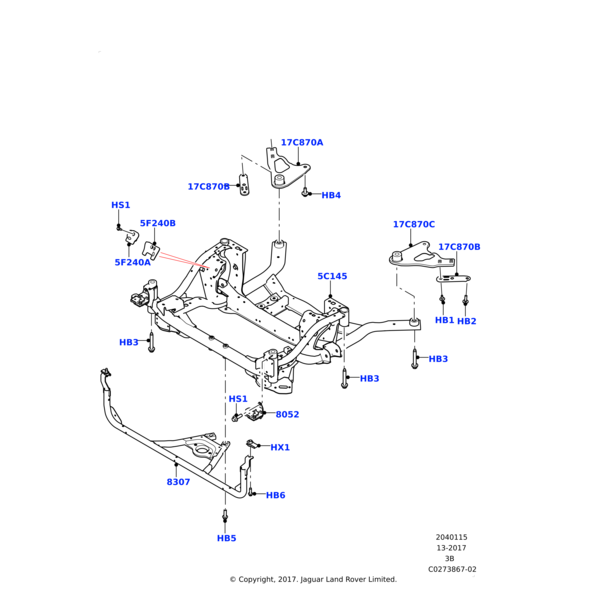 17C870A
17C870B
HB4
HS1
5F240B
5F240A
17C870C
17C870B
5C145
HB1
HB2
HB3
HB3
HB3
HS1
8052
HX1
8307
HB6
HB5

2040115
13-2017
3B
C0273867-02

© Copyright, 2017. Jaguar Land Rover Limited.