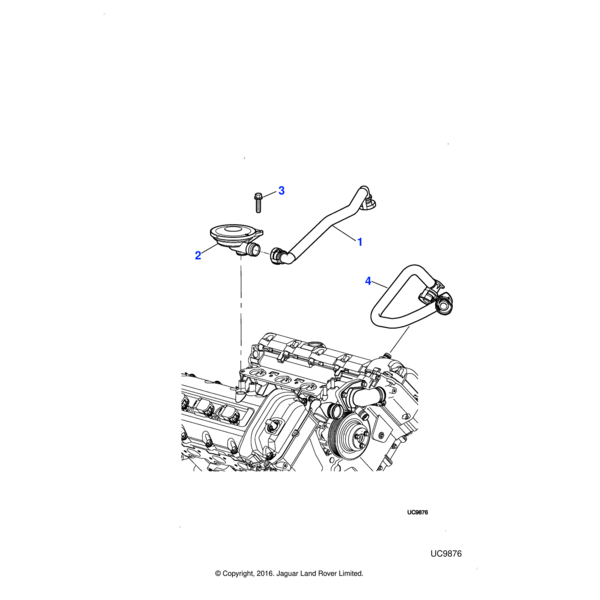 3

1

2

4

UC9876

UC9876

© Copyright, 2016. Jaguar Land Rover Limited.