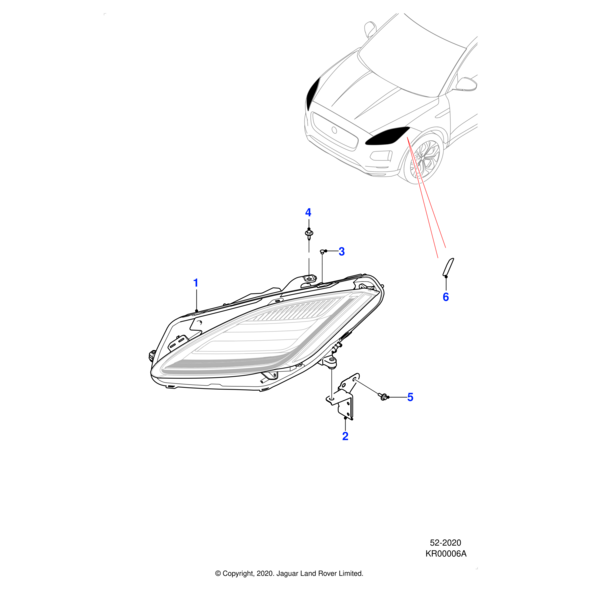 4

3

1

6

5

2

52-2020
KR00006A

© Copyright, 2020. Jaguar Land Rover Limited.