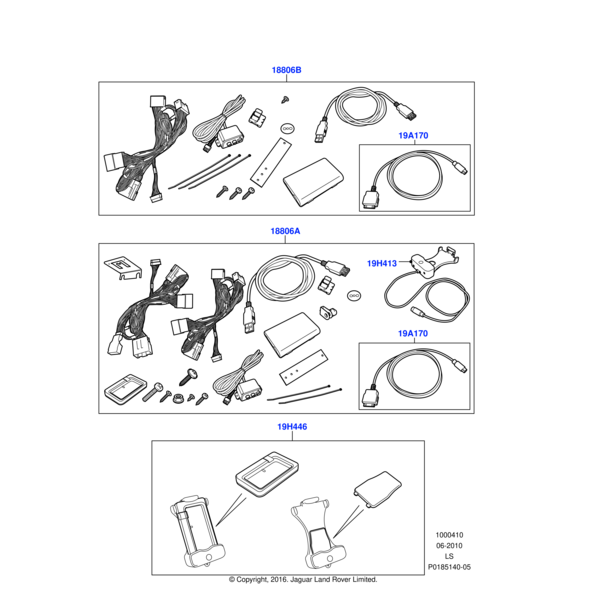 18806B

19A170

18806A

19H413

19A170

19H446

1000410
06-2010
LS
P0185140-05

© Copyright, 2016. Jaguar Land Rover Limited.