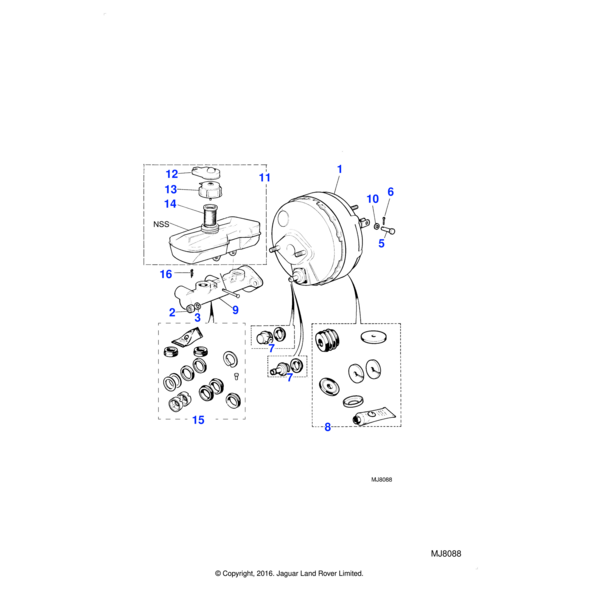 12
11
13
14
NSS
1
10
6
5
16
2
3
9
7
7
15
8
MJ8088

MJ8088

© Copyright, 2016. Jaguar Land Rover Limited.