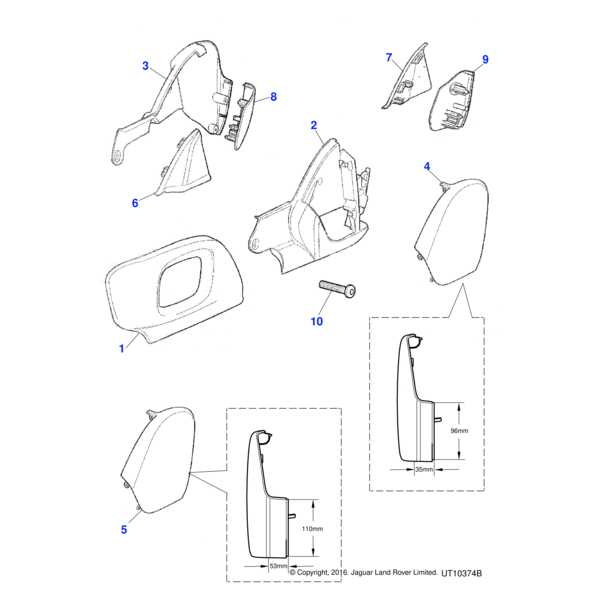 3
8
7
9
2
6
4
1
10
96mm
35mm
5
110mm
53mm
© Copyright, 2016. Jaguar Land Rover Limited. UT10374B