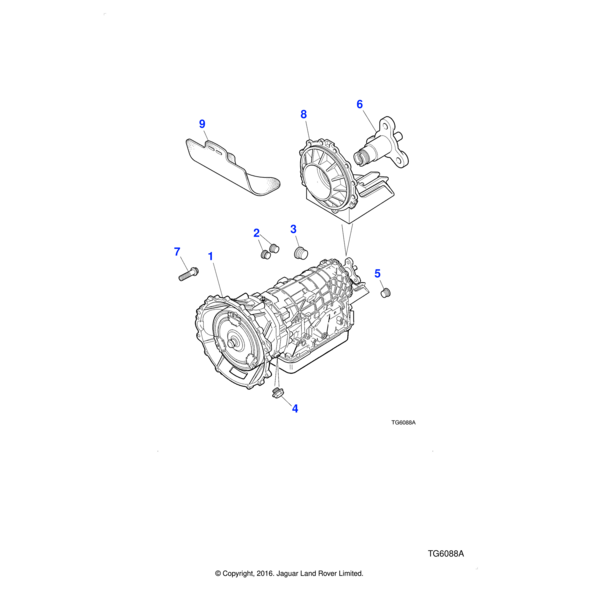 9

8

6

2

3

7

1

5

4

TG6088A

TG6088A

© Copyright, 2016. Jaguar Land Rover Limited.