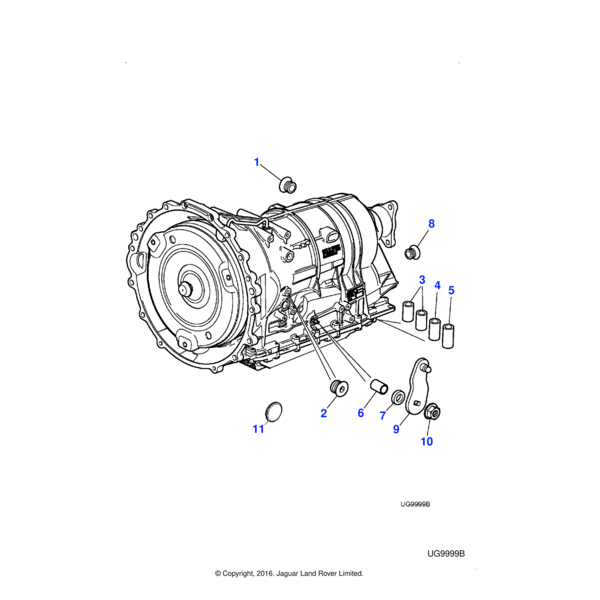 1

8

3

4

5

2

6

7

9

10

11

UG9999B

UG9999B

© Copyright, 2016. Jaguar Land Rover Limited.