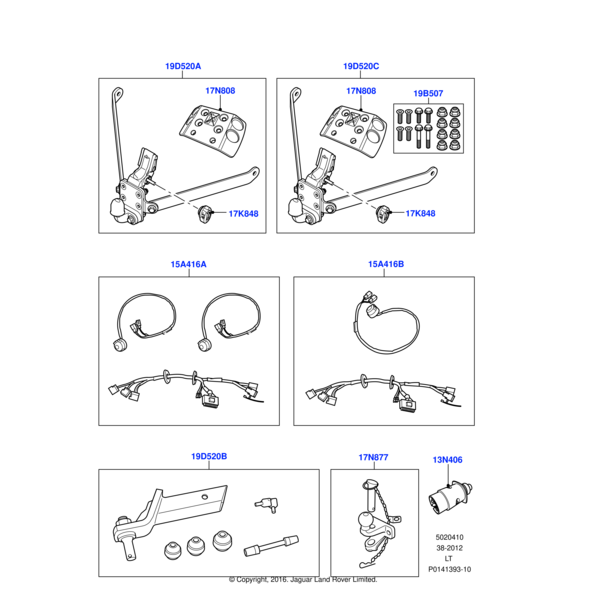 19D520A
17N808
17K848

19D520C
17N808
19B507
17K848

15A416A

15A416B

19D520B

17N877

13N406

5020410
38-2012
LT
P0141393-10

© Copyright, 2016. Jaguar Land Rover Limited.