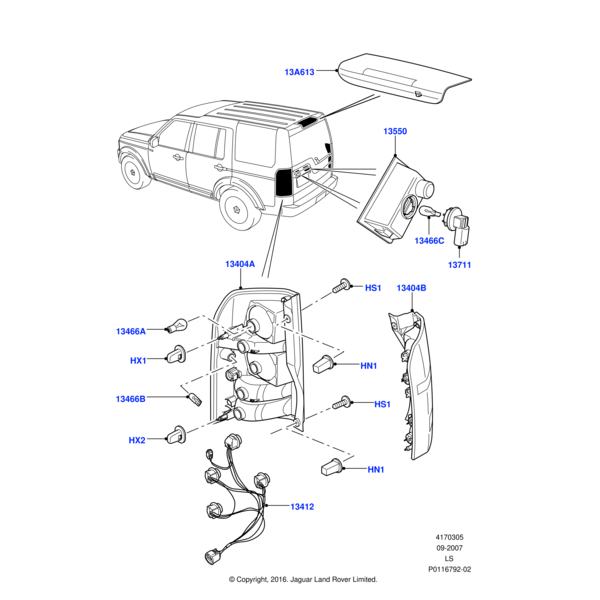 13A613

13550

13466C

13711

13404A

HS1

13404B

13466A

HX1

HN1

13466B

HS1

HX2

HN1

13412

4170305
09-2007
LS
P0116792-02

© Copyright, 2016. Jaguar Land Rover Limited.