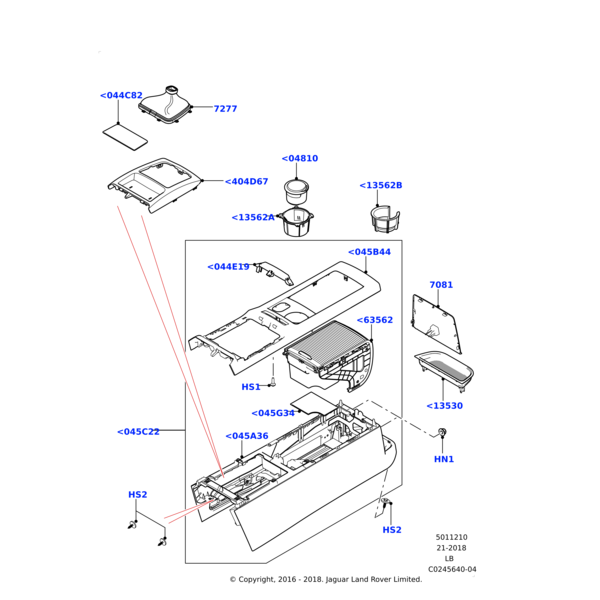 <044C82
7277
<04810
<404D67
<13562B
<13562A
<045B44
<044E19
7081
<63562
HS1
<13530
<045G34
<045C22
<045A36
HN1
HS2
HS2
5011210
21-2018
LB
C0245640-04
© Copyright, 2016 - 2018. Jaguar Land Rover Limited.