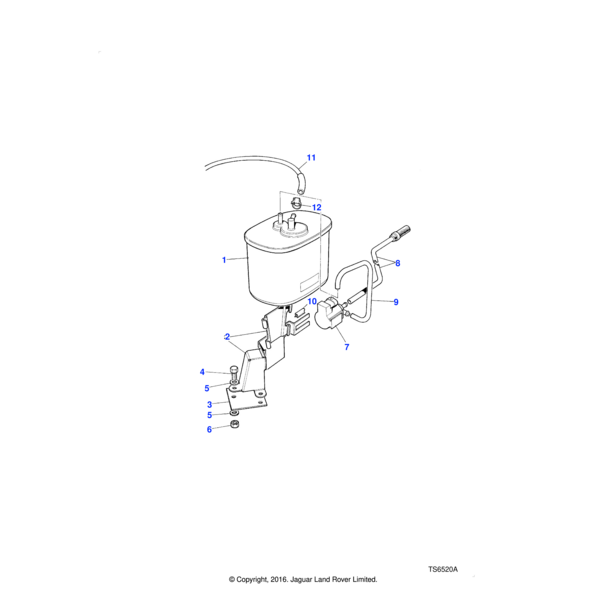 11

12

1

8

10

9

2

7

4

5

3

5

6

TS6520A

© Copyright, 2016. Jaguar Land Rover Limited.