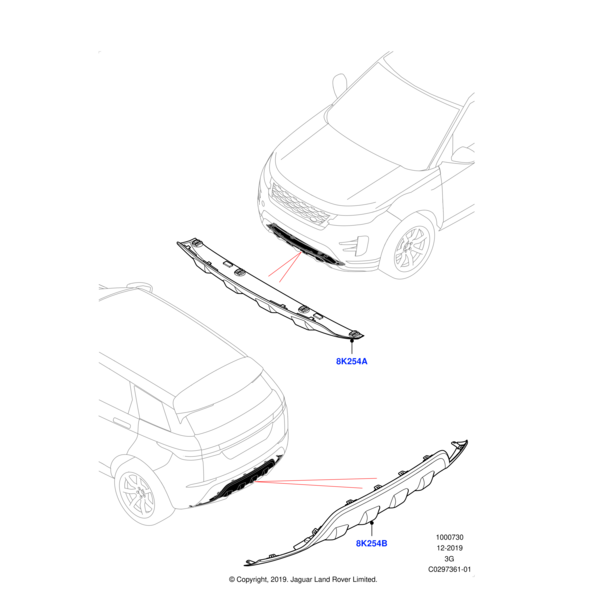 8K254A

8K254B

1000730
12-2019
3G
C0297361-01

© Copyright, 2019. Jaguar Land Rover Limited.