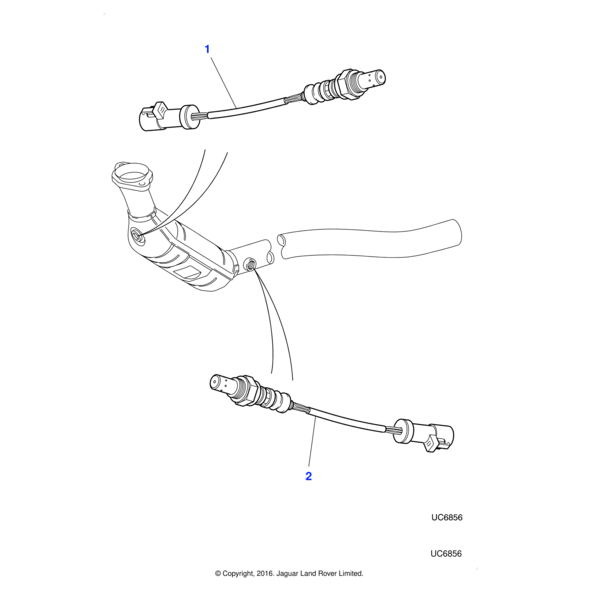 1

2

UC6856

UC6856

© Copyright, 2016. Jaguar Land Rover Limited.