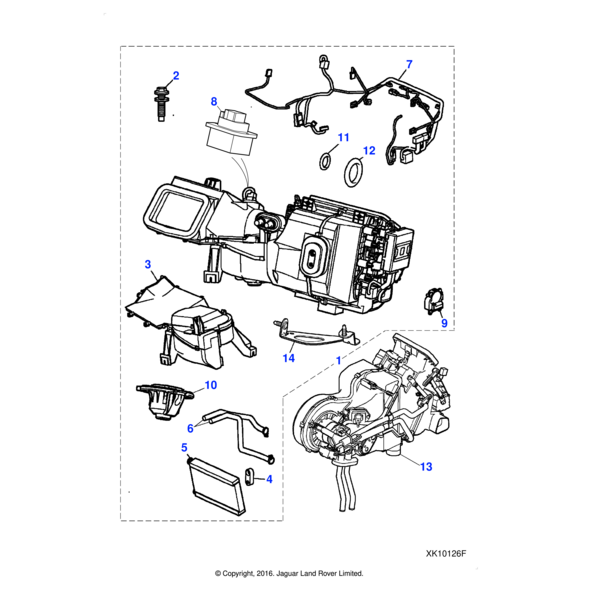 2
8
7
11
12
3
9
14
1
10
6
5
4
13
XK10126F
© Copyright, 2016. Jaguar Land Rover Limited.