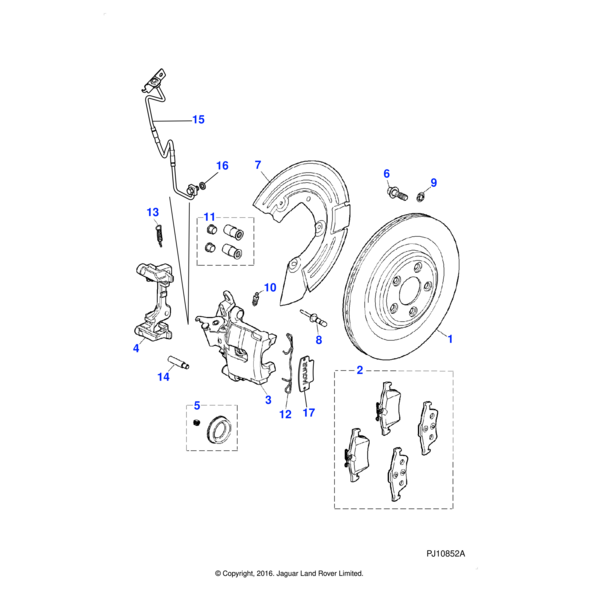 15
16
7
6
9
13
11
10
8
1
4
14
3
12
17
2
5

PJ10852A

© Copyright, 2016. Jaguar Land Rover Limited.