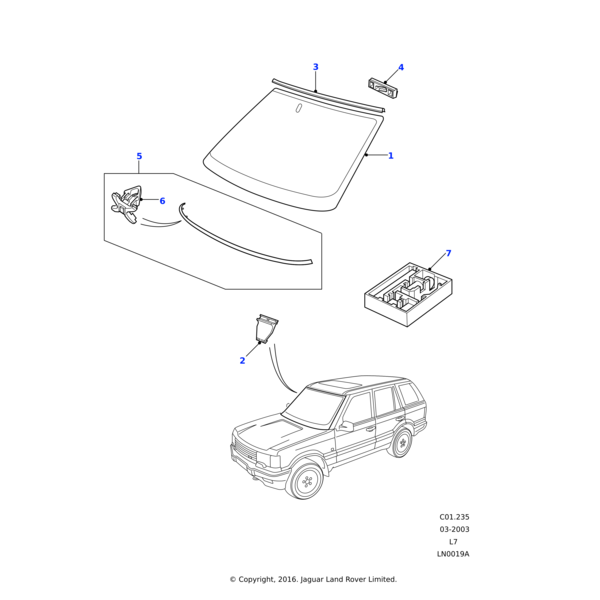 3
4
1
5
6
7
2

C01.235
03-2003
L7
LN0019A

© Copyright, 2016. Jaguar Land Rover Limited.