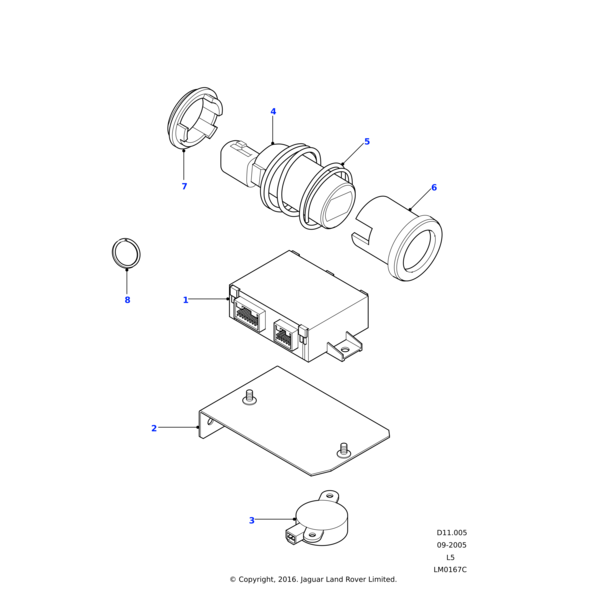 4
5
7
6
8
1
2
3

D11.005
09-2005
L5
LM0167C

© Copyright, 2016. Jaguar Land Rover Limited.