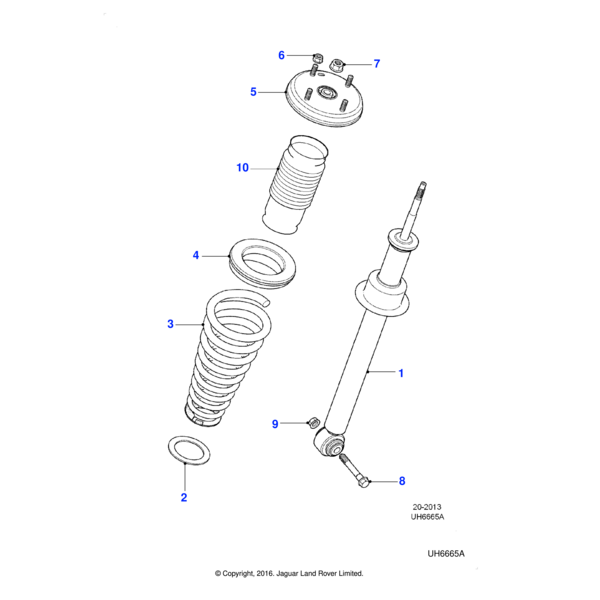 6
7
5
10
4
3
1
9
8
2
20-2013
UH6665A

UH6665A

© Copyright, 2016. Jaguar Land Rover Limited.