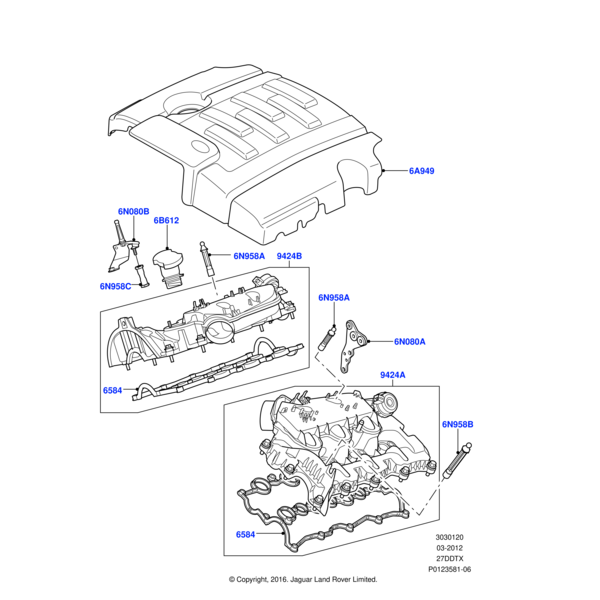 6A949

6N080B

6B612

6N958A

9424B

6N958C

6N958A

6N080A

6584

9424A

6N958B

6584

3030120
03-2012
27DDTX
P0123581-06

© Copyright, 2016. Jaguar Land Rover Limited.