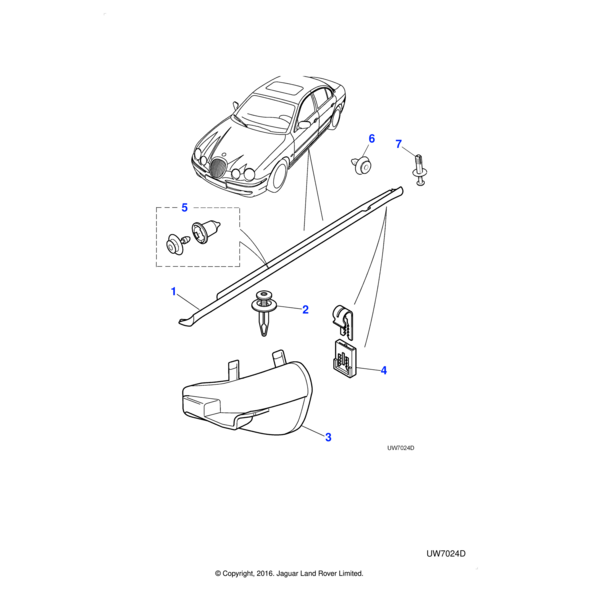 6
7
5
1
2
4
3
UW7024D

UW7024D

© Copyright, 2016. Jaguar Land Rover Limited.