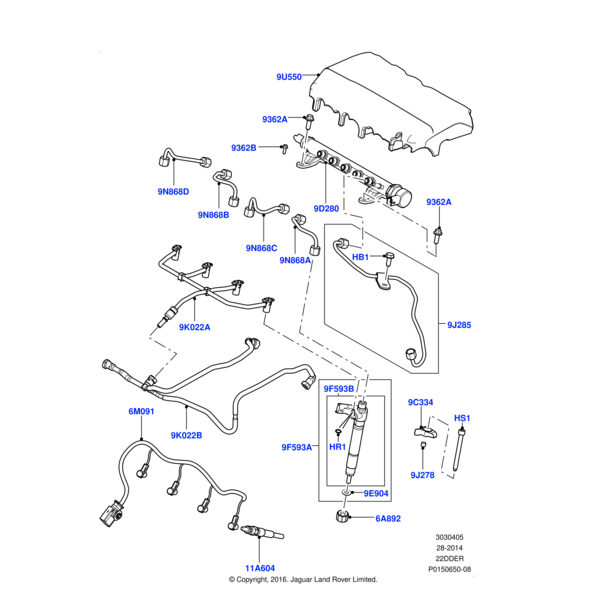 9U550
9362A
9362B
9N868D
9N868B
9D280
9362A
9N868C
9N868A
HB1
9K022A
9J285
9F593B
9C334
HS1
6M091
9K022B
9F593A
HR1
9J278
9E904
6A892
11A604
3030405
28-2014
22DDER
P0150650-08
© Copyright, 2016. Jaguar Land Rover Limited.