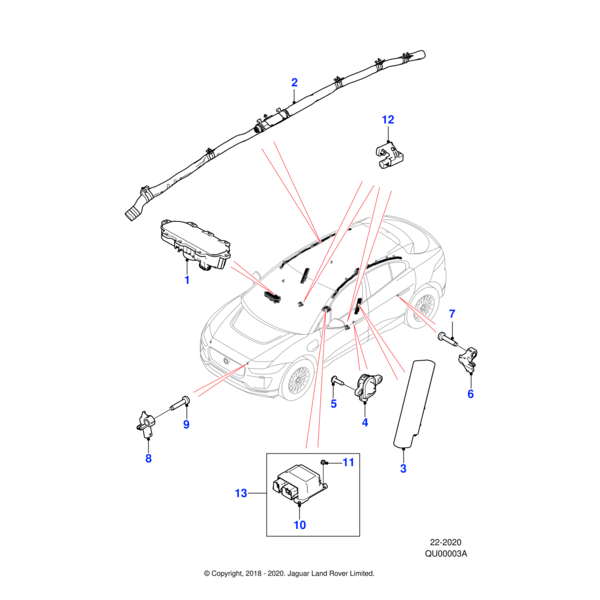 2

12

1

7

6

5

4

9

8

3

11

13

10

22-2020
QU00003A

© Copyright, 2018 - 2020. Jaguar Land Rover Limited.