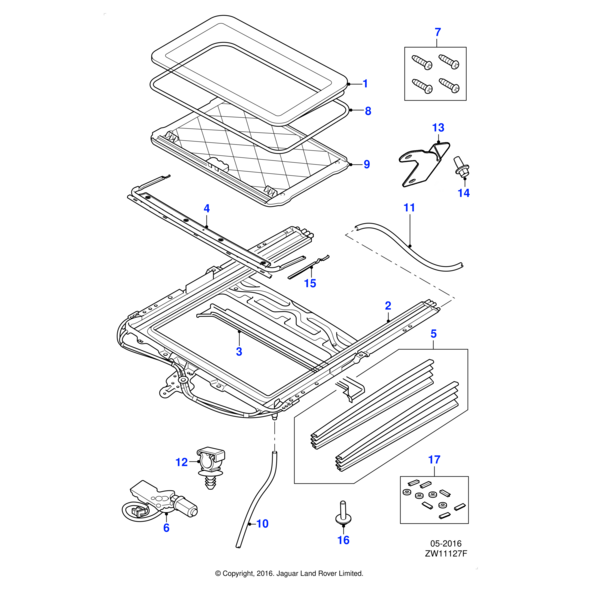 7
1
8
13
9
14
4
11
15
2
5
3
12
17
6
10
16
05-2016
ZW11127F
© Copyright, 2016. Jaguar Land Rover Limited.