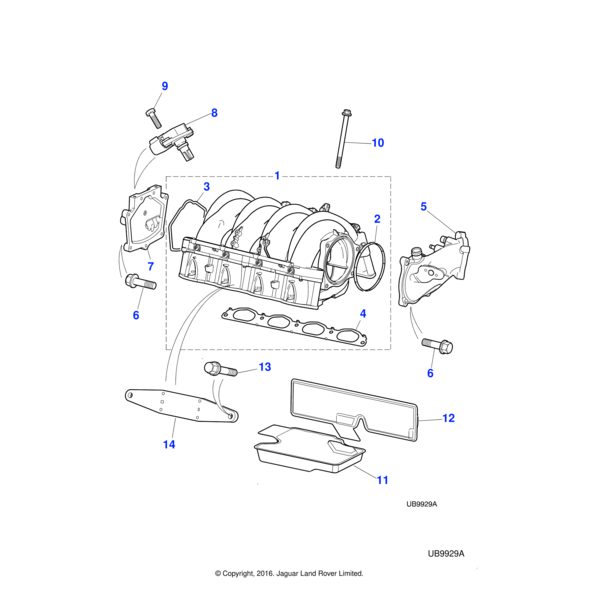 9
8
10
1
3
2
5
7
6
4
6
13
12
14
11
UB9929A

UB9929A

© Copyright, 2016. Jaguar Land Rover Limited.