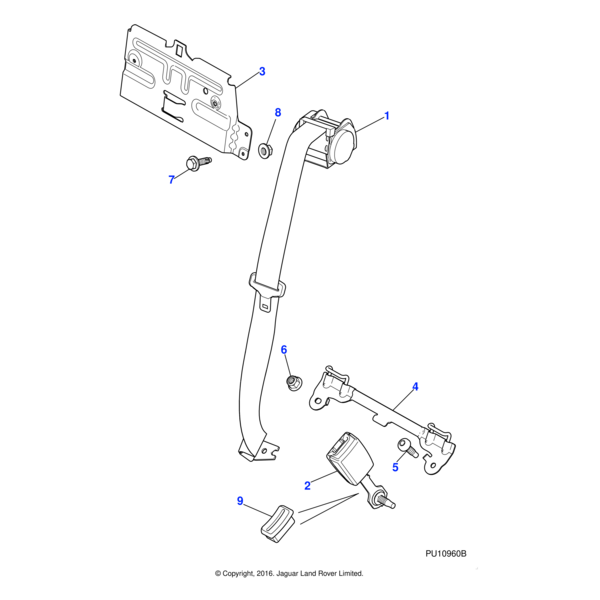 3

8

1

7

6

4

5

2

9

PU10960B

© Copyright, 2016. Jaguar Land Rover Limited.