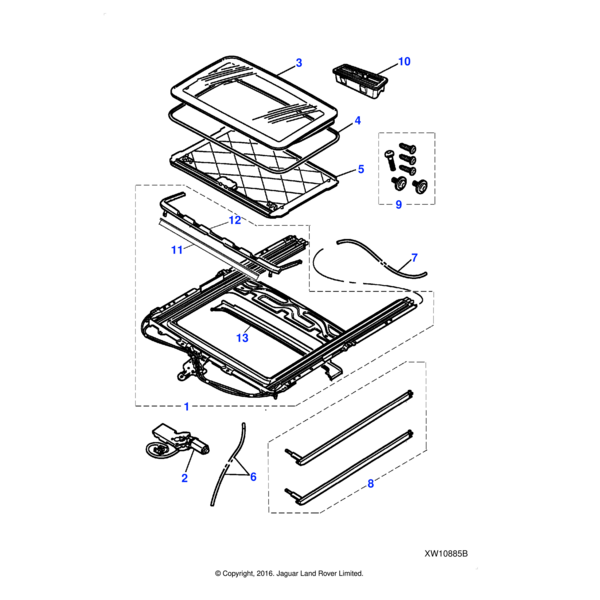 3
10
4
5
9
12
11
7
13
1
2
6
8
XW10885B
© Copyright, 2016. Jaguar Land Rover Limited.