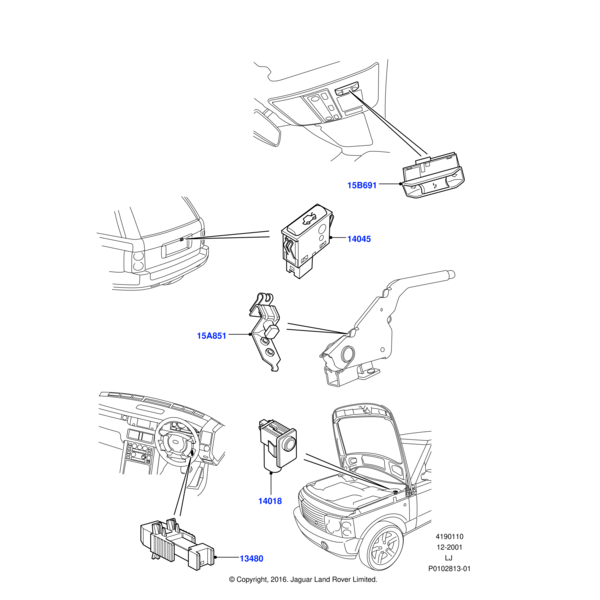 15B691

14045

15A851

14018

13480

4190110
12-2001
LJ
P0102813-01

© Copyright, 2016. Jaguar Land Rover Limited.