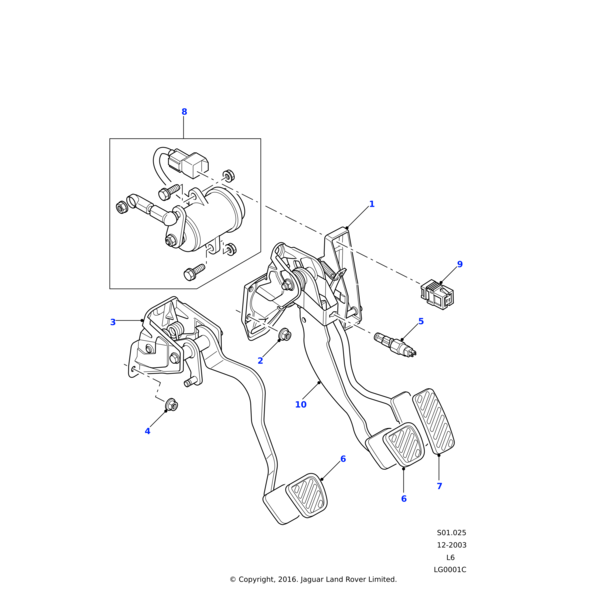 8

1

9

3

5

2

10

4

6

6

7

S01.025
12-2003
L6
LG0001C

© Copyright, 2016. Jaguar Land Rover Limited.