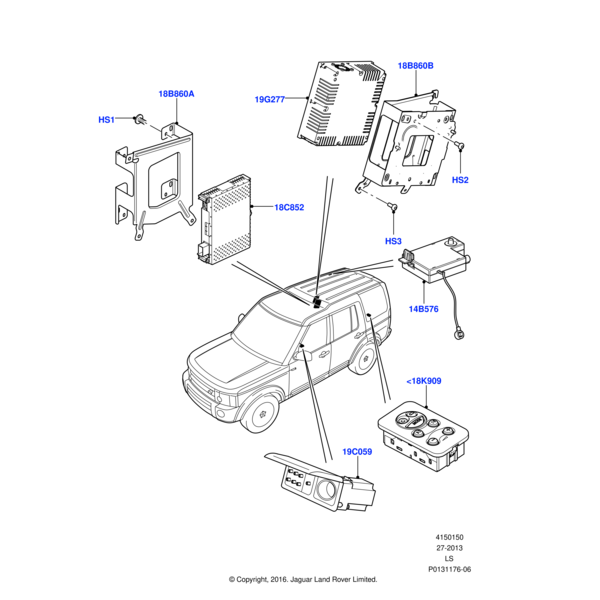 18B860A
HS1
19G277
18B860B
HS2
18C852
HS3
14B576
<18K909
19C059

4150150
27-2013
LS
P0131176-06

© Copyright, 2016. Jaguar Land Rover Limited.