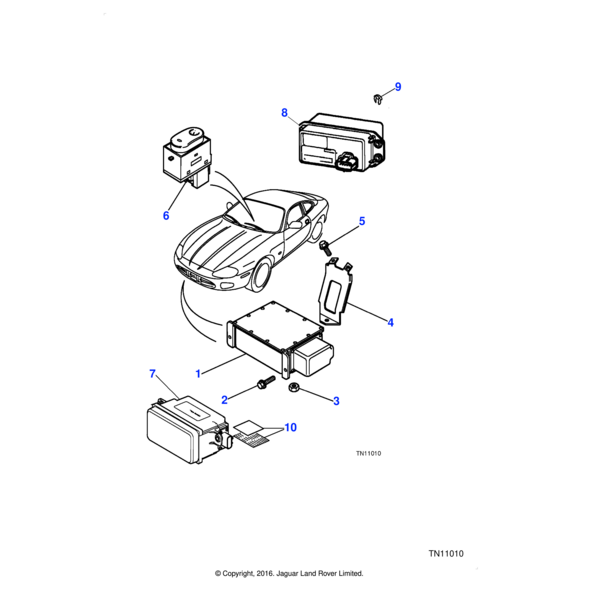 9
8
6
5
4
1
7
2
3
10
TN11010

TN11010

© Copyright, 2016. Jaguar Land Rover Limited.