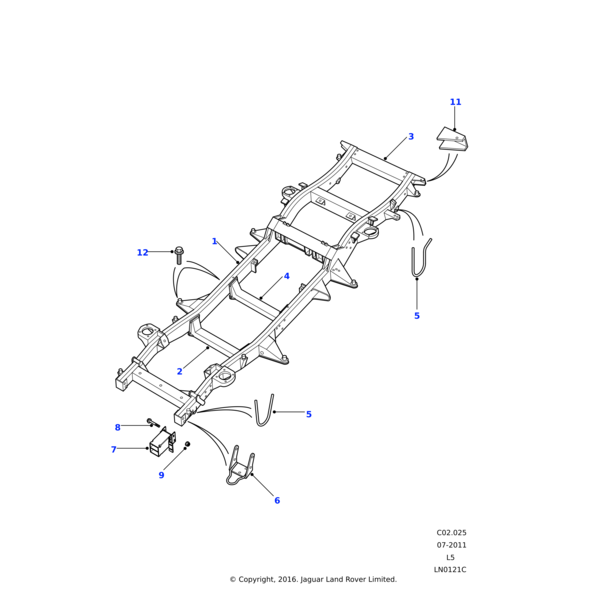 11
3
12
1
4
5
2
5
8
7
9
6

C02.025
07-2011
L5
LN0121C
© Copyright, 2016. Jaguar Land Rover Limited.