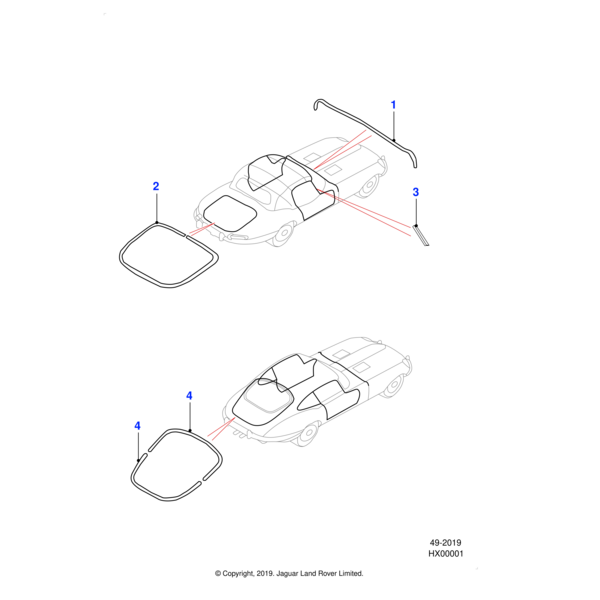 1

2

3

4

4

49-2019
HX00001

© Copyright, 2019. Jaguar Land Rover Limited.