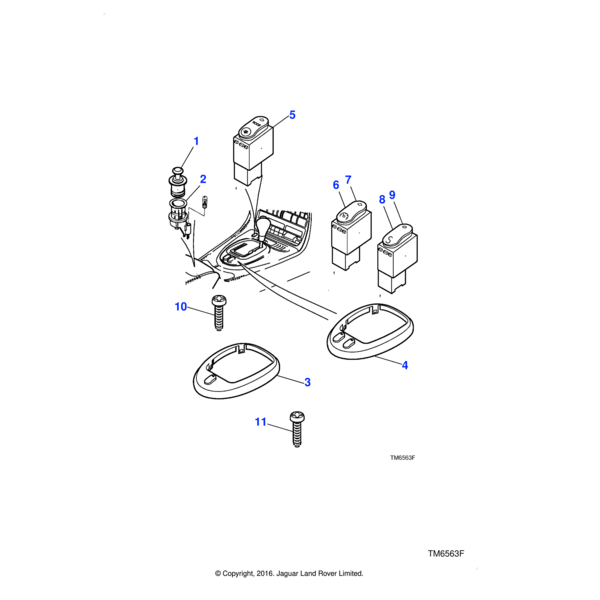 5

1

2

6 7

8 9

10

4

3

11

TM6563F

TM6563F

© Copyright, 2016. Jaguar Land Rover Limited.