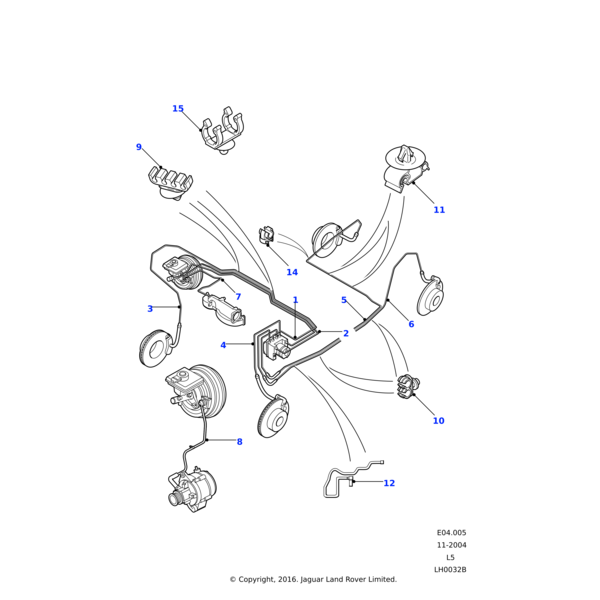 15
9
11
14
7
1
5
3
6
2
4
10
8
12

E04.005
11-2004
L5
LH0032B

© Copyright, 2016. Jaguar Land Rover Limited.