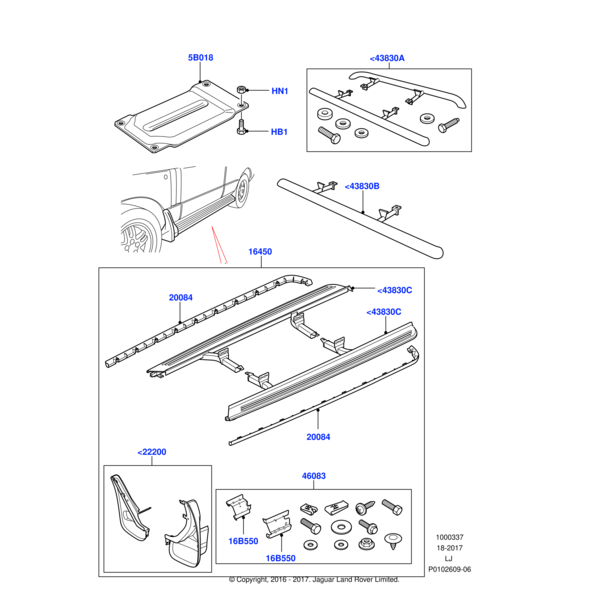 5B018
<43830A
HN1
HB1
<43830B
16450
20084
<43830C
<43830C
20084
<22200
46083
16B550
16B550
1000337
18-2017
LJ
P0102609-06
© Copyright, 2016 - 2017. Jaguar Land Rover Limited.