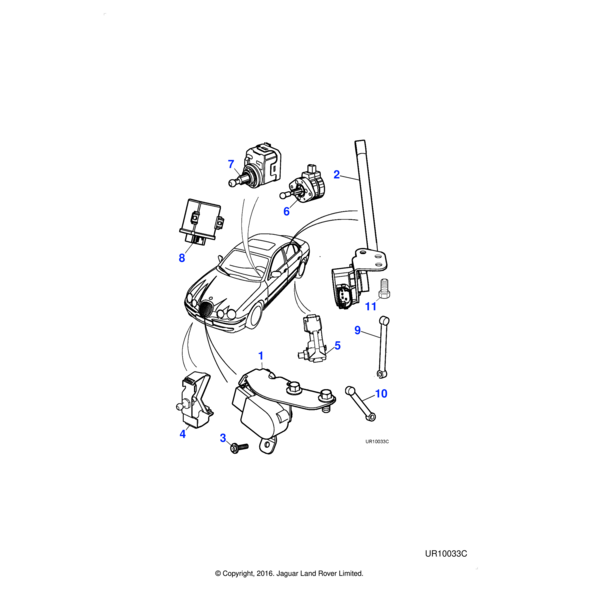 7
2
6
8
11
9
5
1
10
4
3
UR10033C

UR10033C

© Copyright, 2016. Jaguar Land Rover Limited.