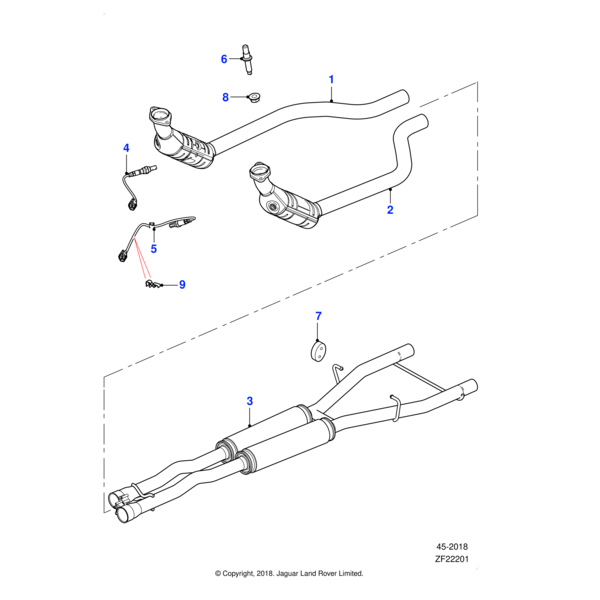 6

1

8

4

2

5

9

7

3

45-2018
ZF22201

© Copyright, 2018. Jaguar Land Rover Limited.